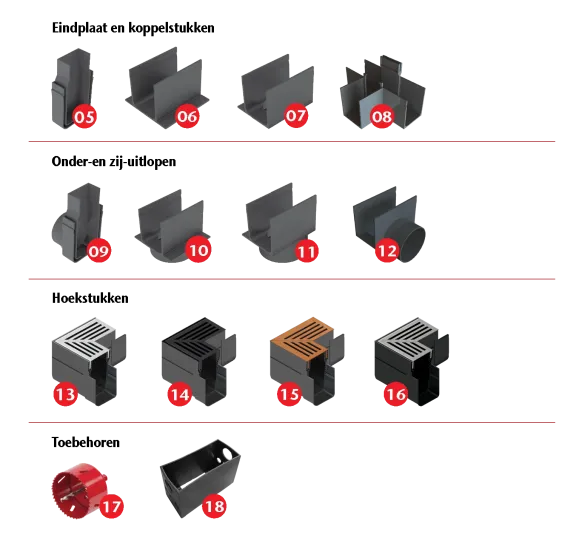 Eindplaat en koppelstukken

05 06 07 08

Onder-en zij-uitlopen

09 10 11 12

Hoekstukken

13 14 15 16

Toebehoren

17 18